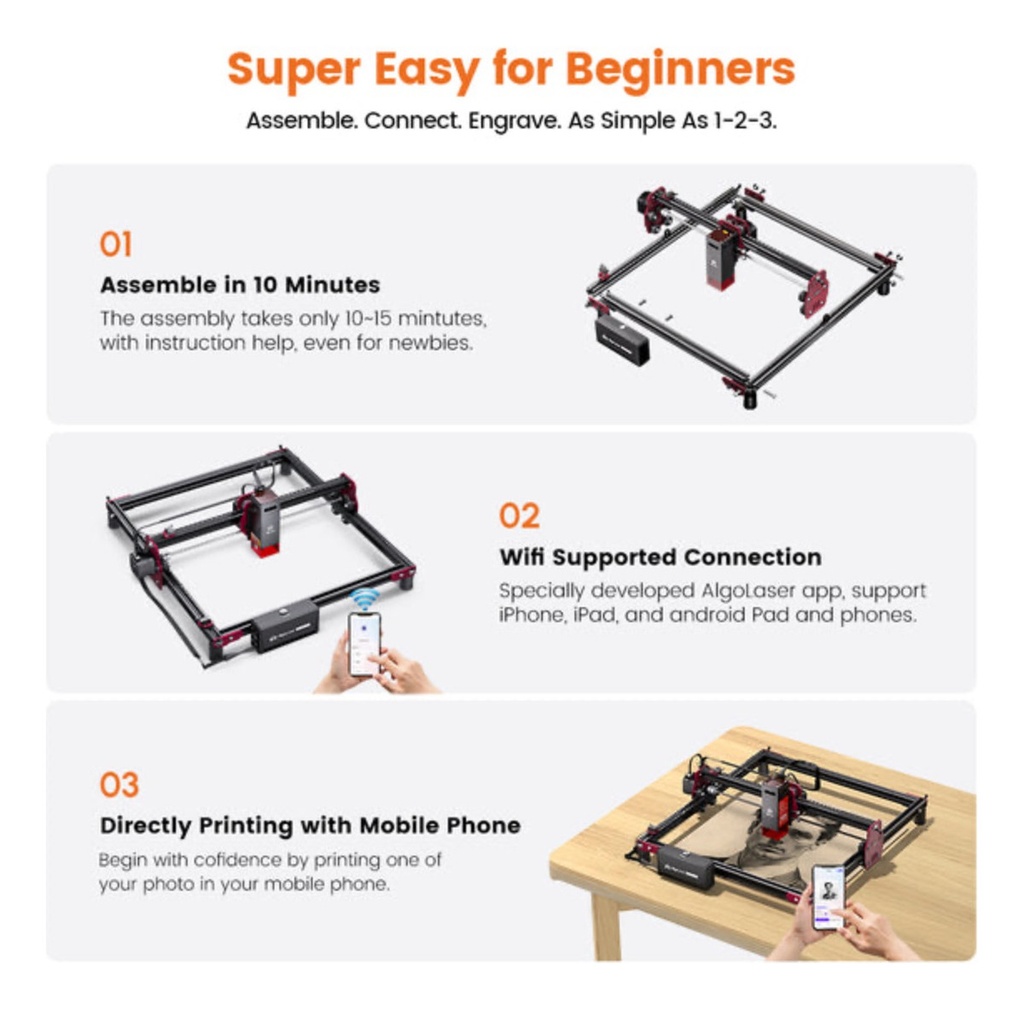 Super Easy for Beginners

Assemble. Connect. Engrave. As Simple As 1-2-3.

01

Assemble in 10 Minutes

The assembly takes only 10~15 mintutes, with instruction help, even for newbies.

02

Wifi Supported Connection

Specially developed AlgoLaser app, support iPhone, iPad, and android Pad and phones.

03

Directly Printing with Mobile Phone

Begin with cofidence by printing one of your photo in your mobile phone.